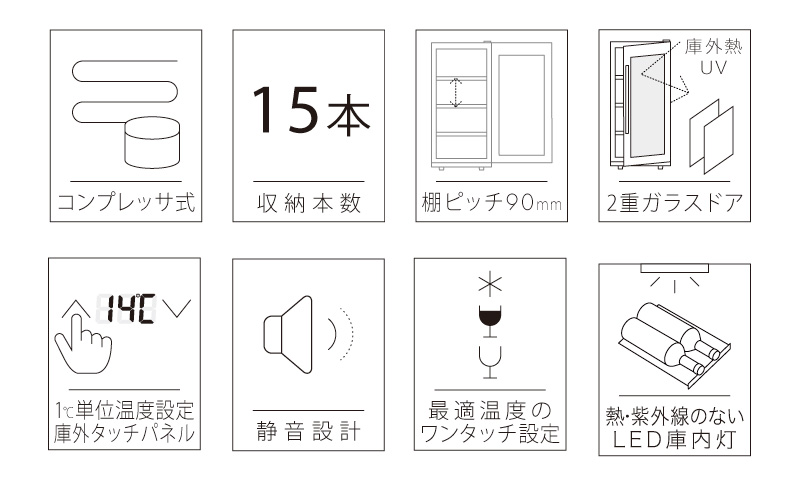 コンプレッサ式

15本

収納本数

棚ピッチ90mm

庫外熱
UV

2重ガラスドア

14℃

1℃単位温度設定
庫外タッチパネル

静音設計

最適温度の
ワンタッチ設定

熱・紫外線のない
LED庫内灯